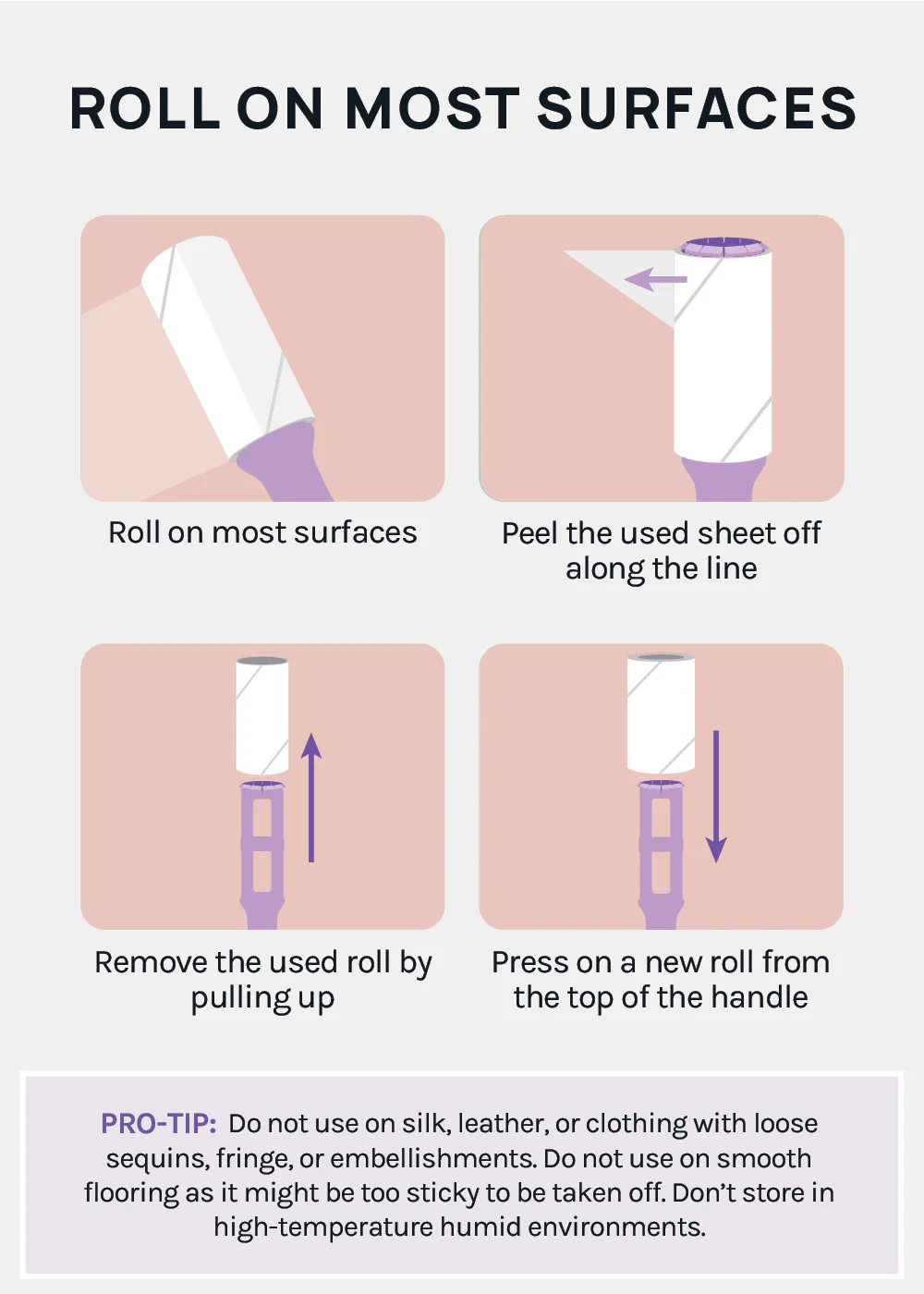 ROLL ON MOST SURFACES

Roll on most surfaces

Peel the used sheet off along the line

Remove the used roll by pulling up

Press on a new roll from the top of the handle

PRO-TIP: Do not use on silk, leather, or clothing with loose sequins, fringe, or embellishments. Do not use on smooth flooring as it might be too sticky to be taken off. Don't store in high-temperature humid environments.