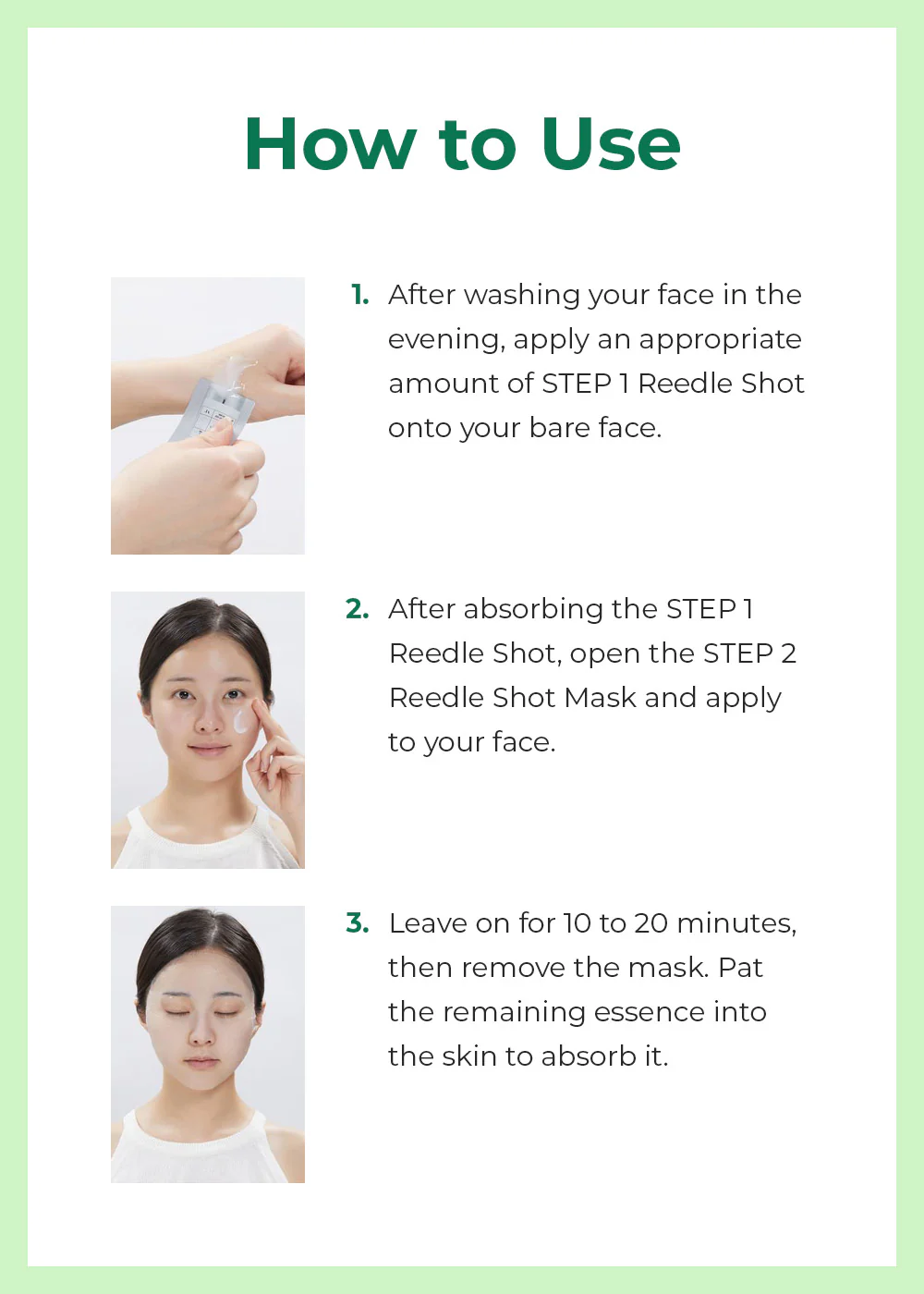 How to Use

1. After washing your face in the evening, apply an appropriate amount of STEP 1 Reedle Shot onto your bare face.

2. After absorbing the STEP 1 Reedle Shot, open the STEP 2 Reedle Shot Mask and apply to your face.

3. Leave on for 10 to 20 minutes, then remove the mask. Pat the remaining essence into the skin to absorb it.